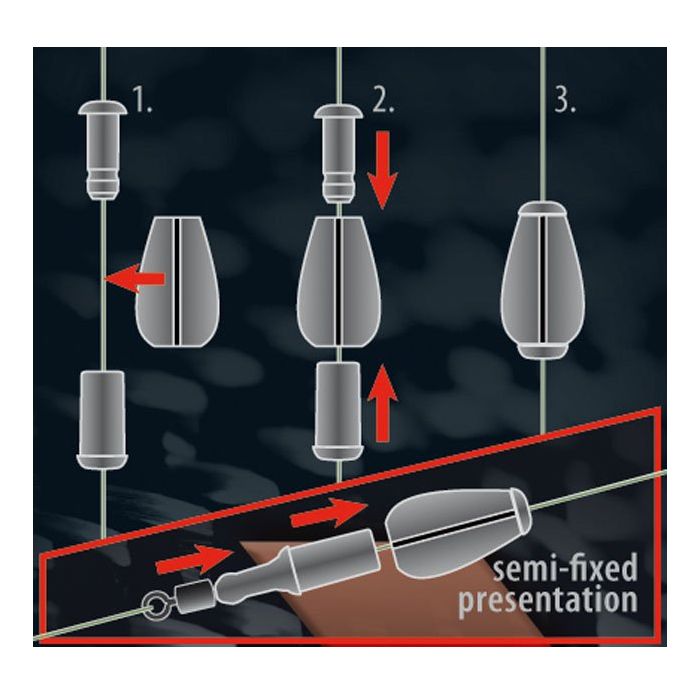 1.

2.

3.

semi-fixed presentation