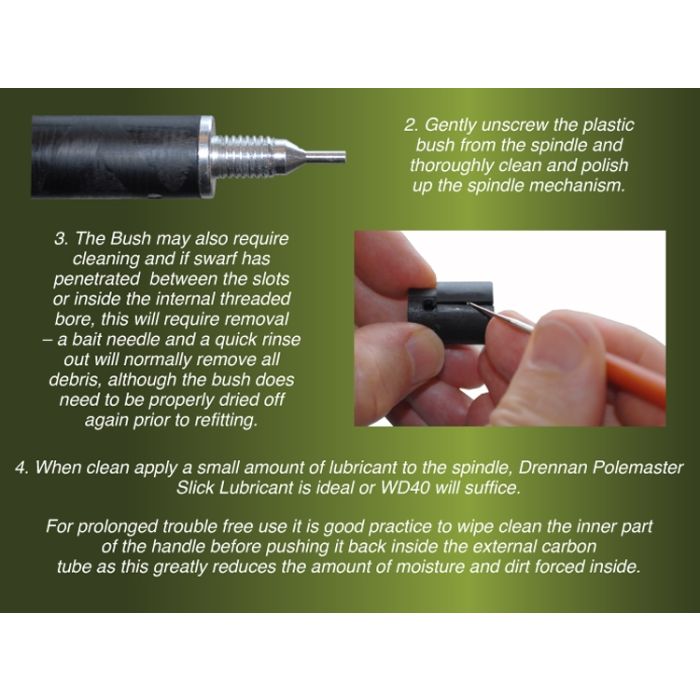 2. Gently unscrew the plastic bush from the spindle and thoroughly clean and polish up the spindle mechanism.

3. The Bush may also require cleaning and if swarf has penetrated between the slots or inside the internal threaded bore, this will require removal – a bait needle and a quick rinse out will normally remove all debris, although the bush does need to be properly dried off again prior to refitting.

4. When clean apply a small amount of lubricant to the spindle, Drennan Polemaster Slick Lubricant is ideal or WD40 will suffice.

For prolonged trouble free use it is good practice to wipe clean the inner part of the handle before pushing it back inside the external carbon tube as this greatly reduces the amount of moisture and dirt forced inside.